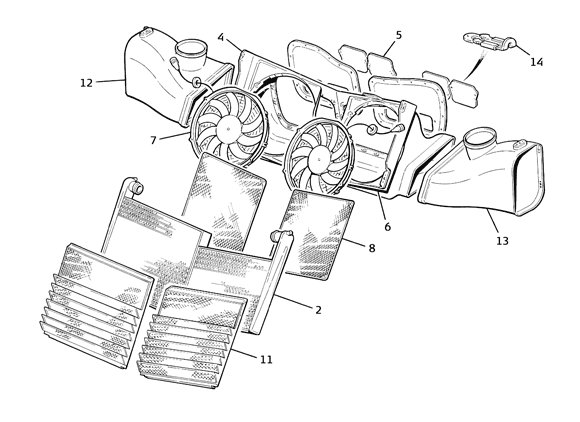 4
5
14
12
7
6
13
8
2
11